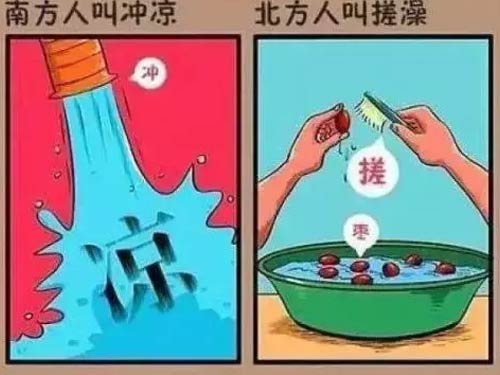 南方人叫冲凉

冲

凉

北方人叫搓澡

搓

枣